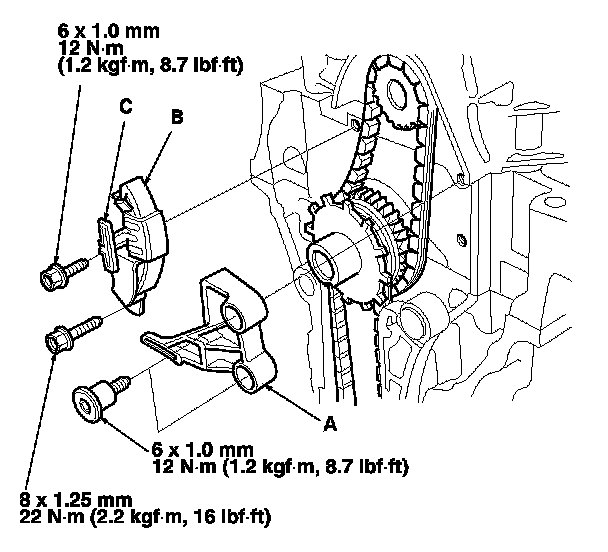 6 x 1.0 mm
12 N·m
(1.2 kgf·m, 8.7 lbf·ft)

C

B

A

6 x 1.0 mm
12 N·m (1.2 kgf·m, 8.7 lbf·ft)

8 x 1.25 mm
22 N·m (2.2 kgf·m, 16 lbf·ft)