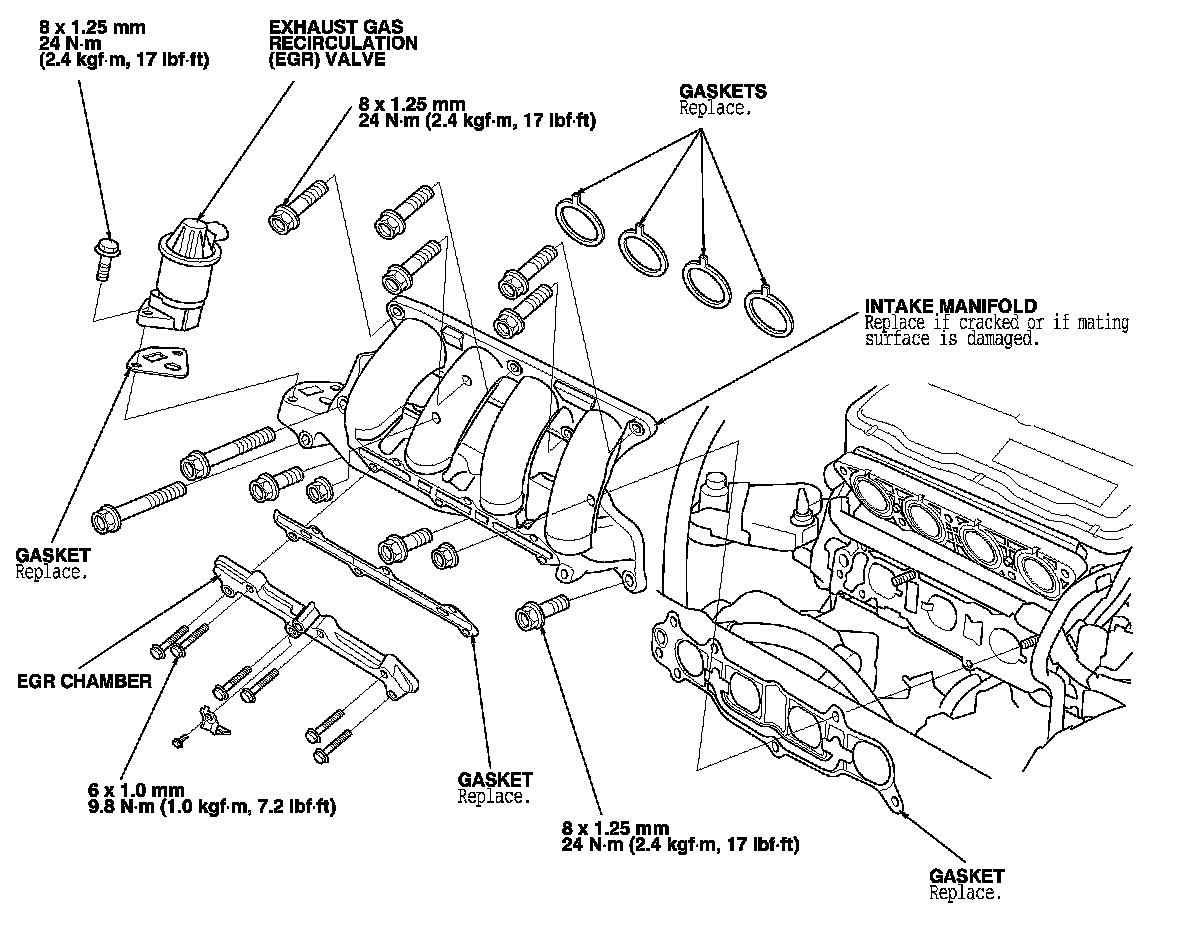 8 x 1.25 mm
24 N·m
(2.4 kgf·m, 17 lbf·ft)

EXHAUST GAS RECIRCULATION (EGR) VALVE

8 x 1.25 mm
24 N·m (2.4 kgf·m, 17 lbf·ft)

GASKETS
Replace.

INTAKE MANIFOLD
Replace if cracked or if mating surface is damaged.

GASKET
Replace.

EGR CHAMBER

6 x 1.0 mm
9.8 N·m (1.0 kgf·m, 7.2 lbf·ft)

GASKET
Replace.

8 x 1.25 mm
24 N·m (2.4 kgf·m, 17 lbf·ft)

GASKET
Replace.