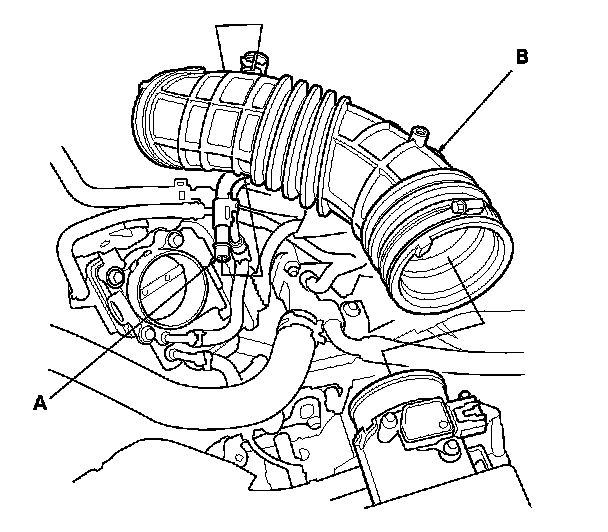 B

A