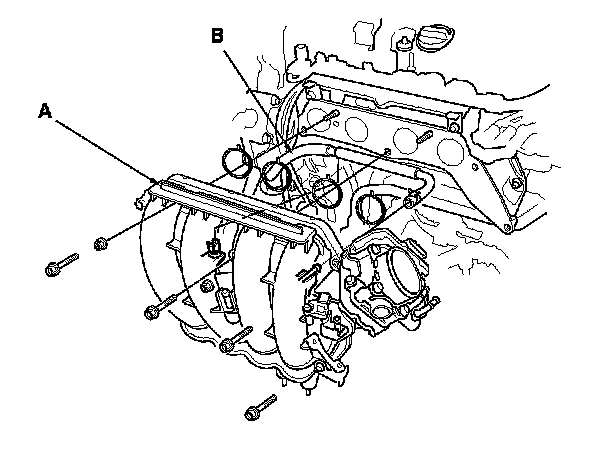 B

A