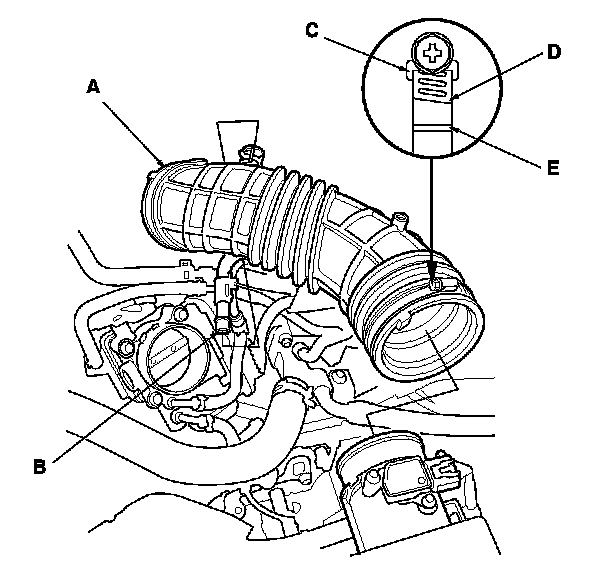 C
D
A
E
B