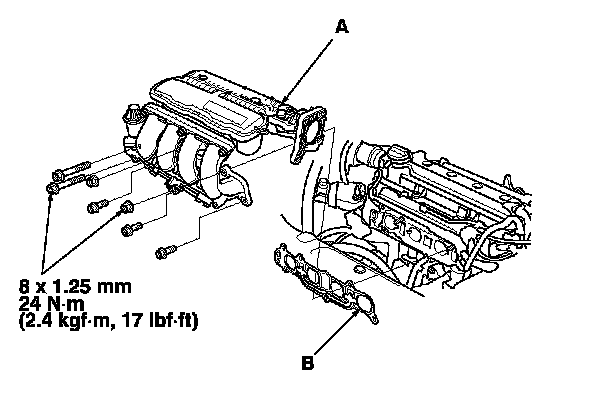 A

8 x 1.25 mm
24 N·m
(2.4 kgf·m, 17 lbf·ft)

B