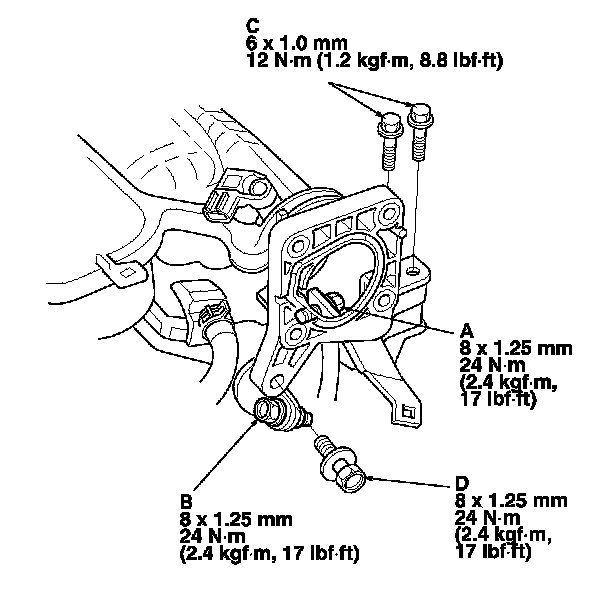 C
6 x 1.0 mm
12 N·m (1.2 kgf·m, 8.8 lbf·ft)

A
8 x 1.25 mm
24 N·m
(2.4 kgf·m,
17 lbf·ft)

B
8 x 1.25 mm
24 N·m
(2.4 kgf·m, 17 lbf·ft)

D
8 x 1.25 mm
24 N·m
(2.4 kgf·m,
17 lbf·ft)