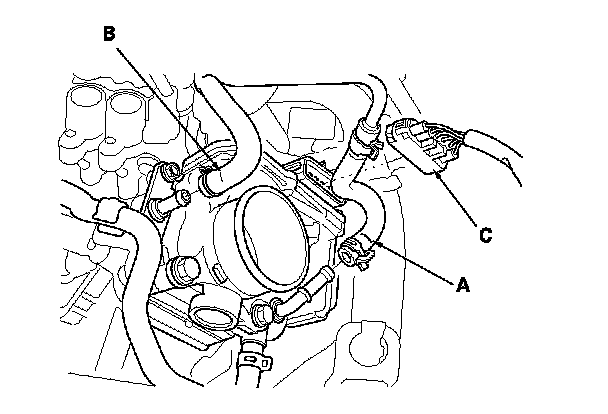 B

C

A