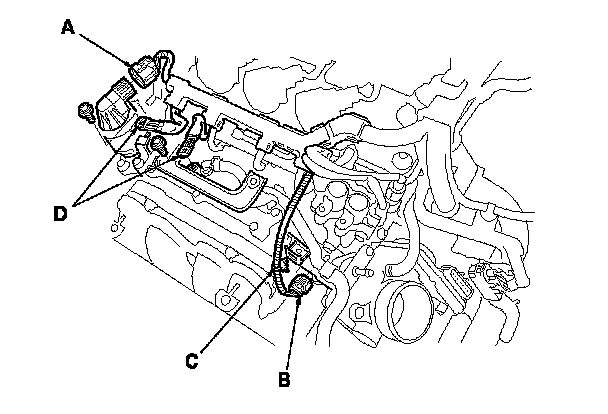 A

D

C

B