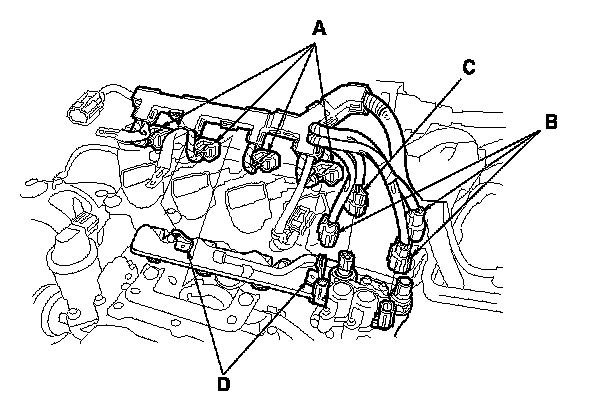 A
C
B
D