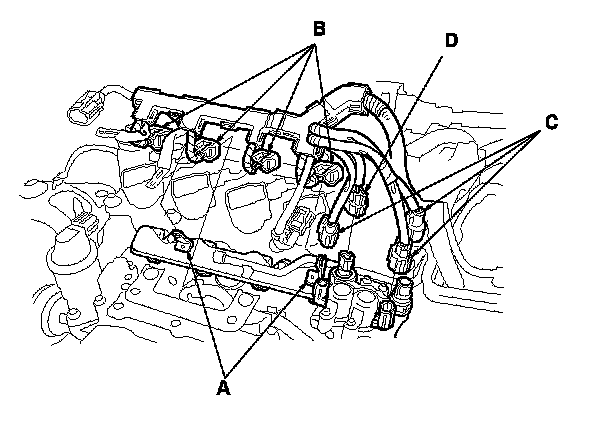 B
D
C
A