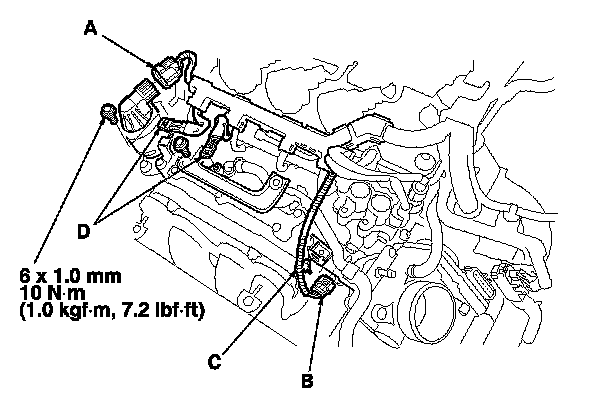 A

D

6 x 1.0 mm
10 N·m
(1.0 kgf·m, 7.2 lbf·ft)

C

B