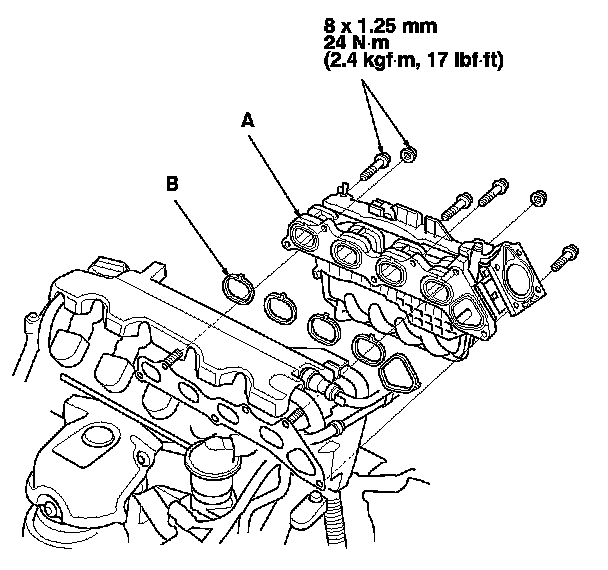 8 x 1.25 mm
24 N·m
(2.4 kgf·m, 17 lbf·ft)

A

B