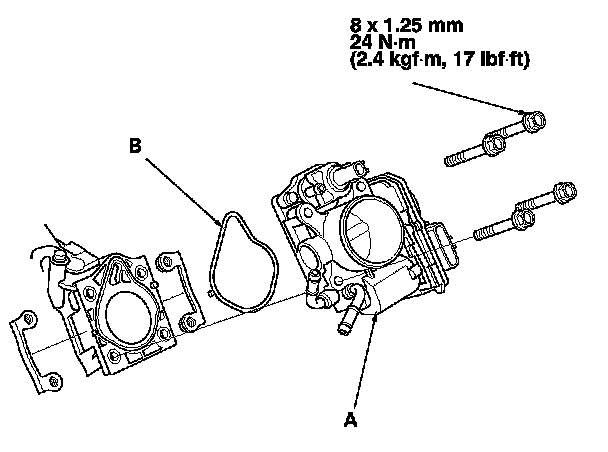 8 x 1.25 mm
24 N·m
(2.4 kgf·m, 17 lbf·ft)

B

A