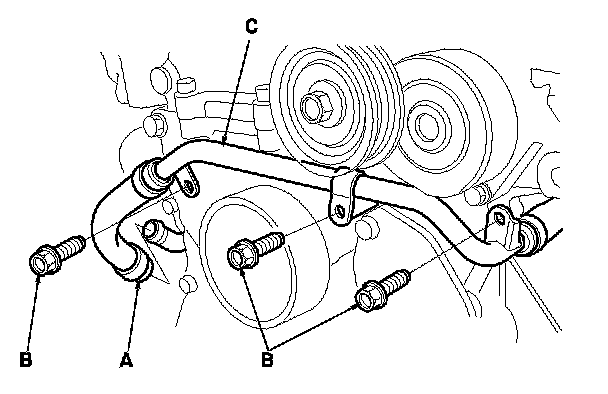 C

B

A

B