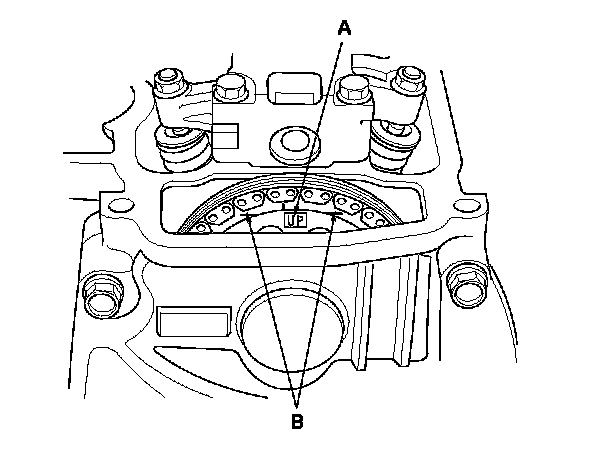 A

UP

B