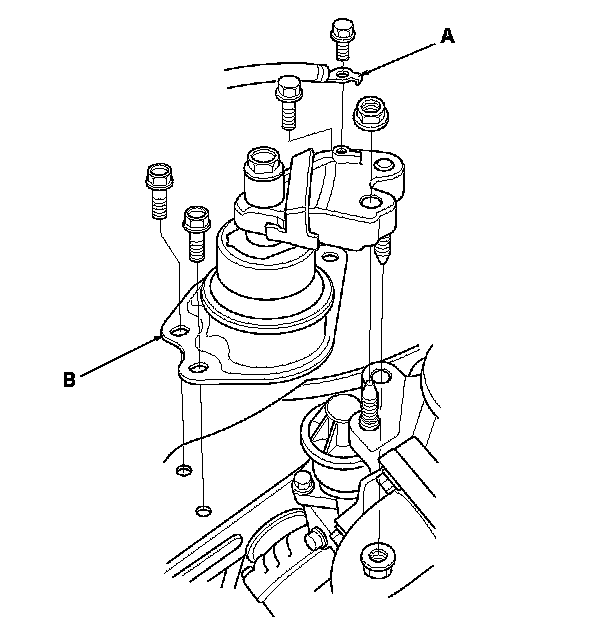 A

B