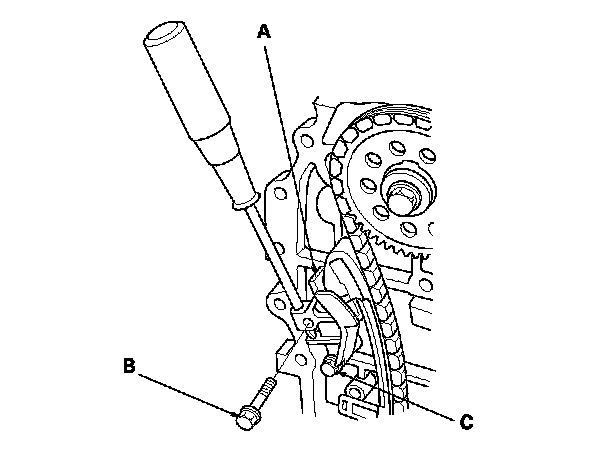 A
B
C