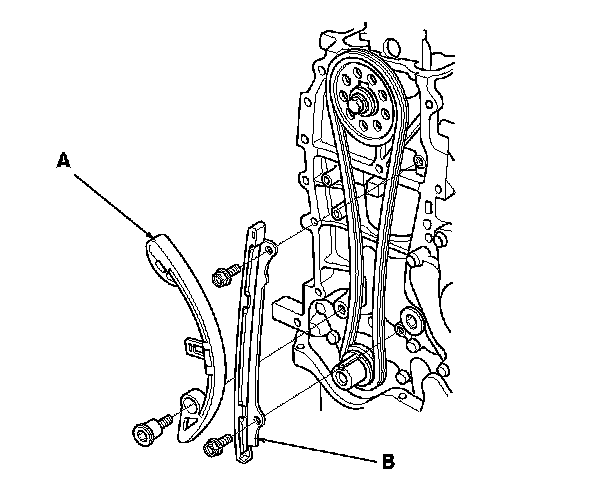 A

B