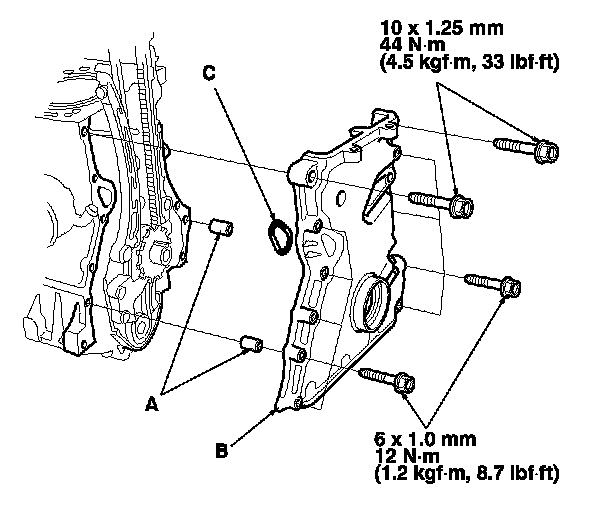 10 x 1.25 mm
44 N·m
(4.5 kgf·m, 33 lbf·ft)

C

A

B

6 x 1.0 mm
12 N·m
(1.2 kgf·m, 8.7 lbf·ft)