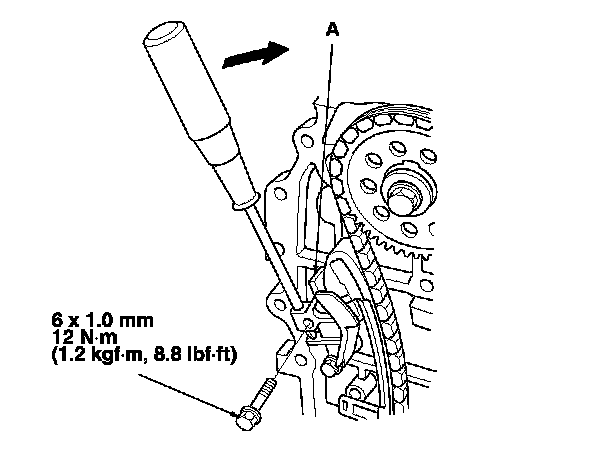 A

6 x 1.0 mm
12 N·m
(1.2 kgf·m, 8.8 lbf·ft)