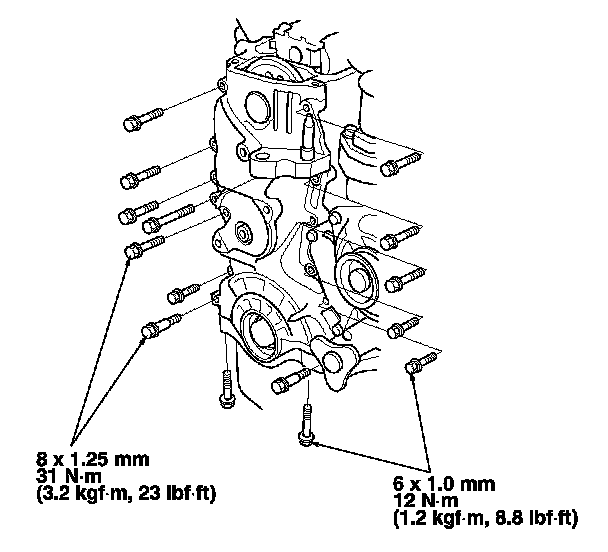 8 x 1.25 mm
31 N·m
(3.2 kgf·m, 23 lbf·ft)

6 x 1.0 mm
12 N·m
(1.2 kgf·m, 8.8 lbf·ft)