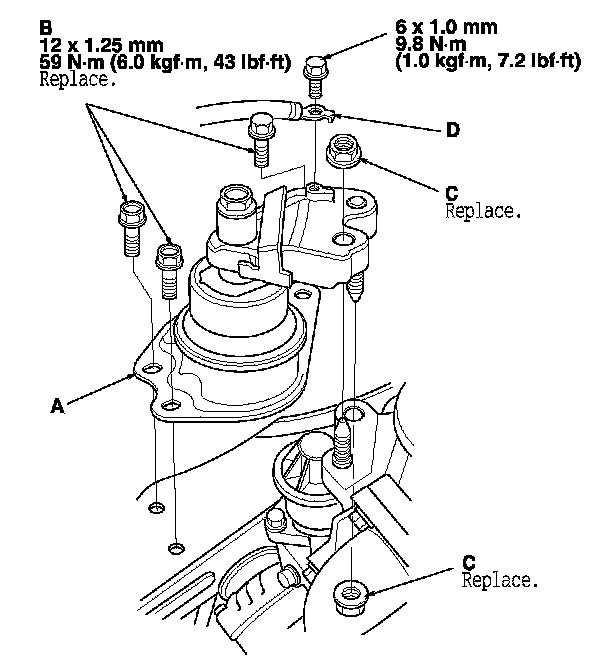 B
12 x 1.25 mm
59 N·m (6.0 kgf·m, 43 lbf·ft)
Replace.

6 x 1.0 mm
9.8 N·m
(1.0 kgf·m, 7.2 lbf·ft)

D

C
Replace.

A

C
Replace.