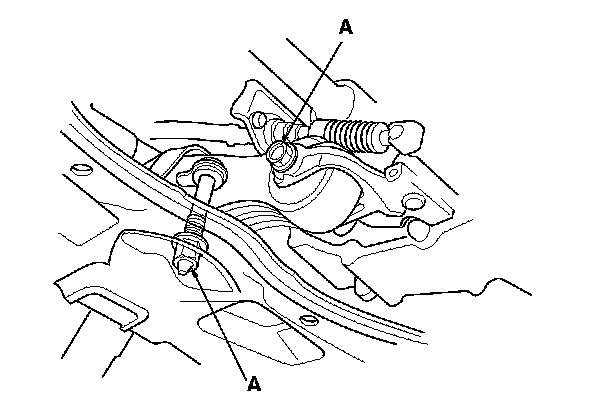 A

A