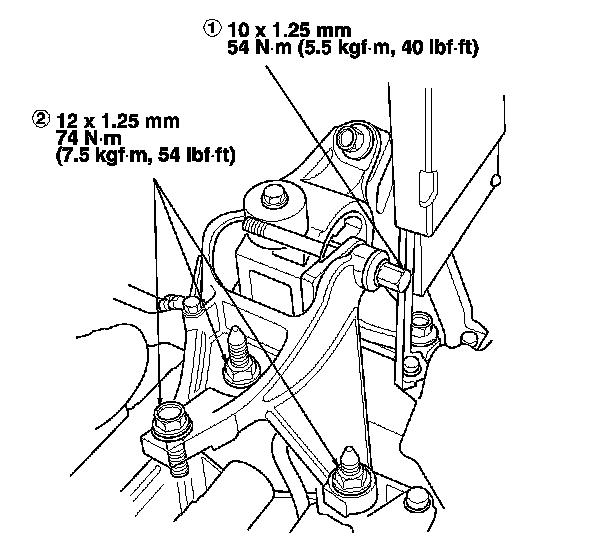 ① 10 x 1.25 mm
54 N·m (5.5 kgf·m, 40 lbf·ft)

② 12 x 1.25 mm
74 N·m
(7.5 kgf·m, 54 lbf·ft)