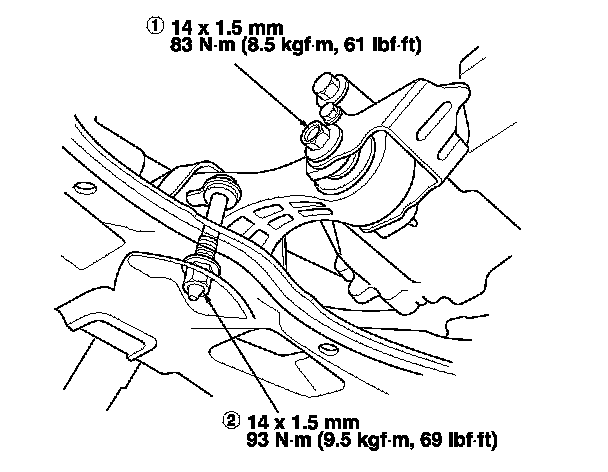 ① 14 x 1.5 mm
83 N·m (8.5 kgf·m, 61 lbf·ft)

② 14 x 1.5 mm
93 N·m (9.5 kgf·m, 69 lbf·ft)