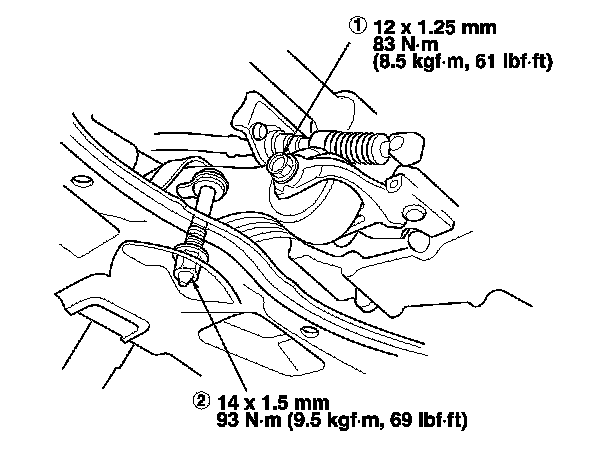 ① 12 x 1.25 mm
83 N·m
(8.5 kgf·m, 61 lbf·ft)

② 14 x 1.5 mm
93 N·m (9.5 kgf·m, 69 lbf·ft)