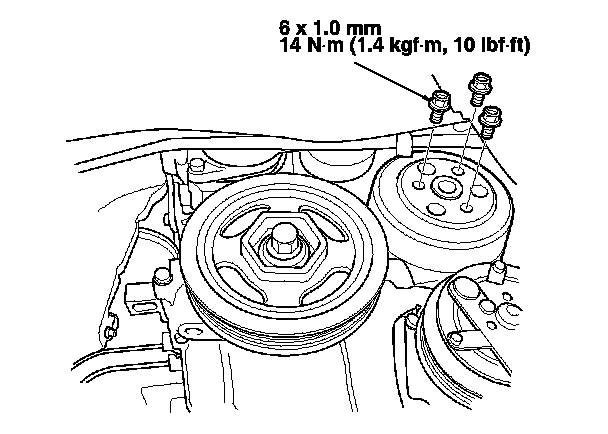 6 x 1.0 mm
14 N·m (1.4 kgf·m, 10 lbf·ft)