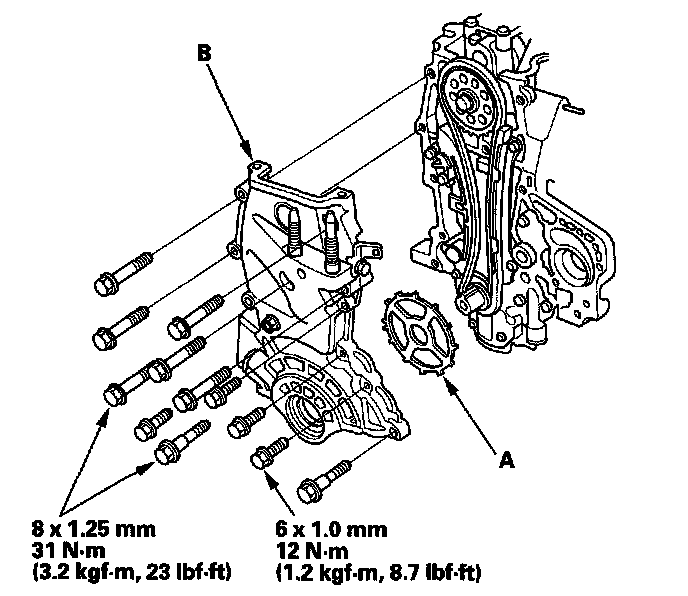 B

A

8 x 1.25 mm
31 N·m
(3.2 kgf·m, 23 lbf·ft)

6 x 1.0 mm
12 N·m
(1.2 kgf·m, 8.7 lbf·ft)