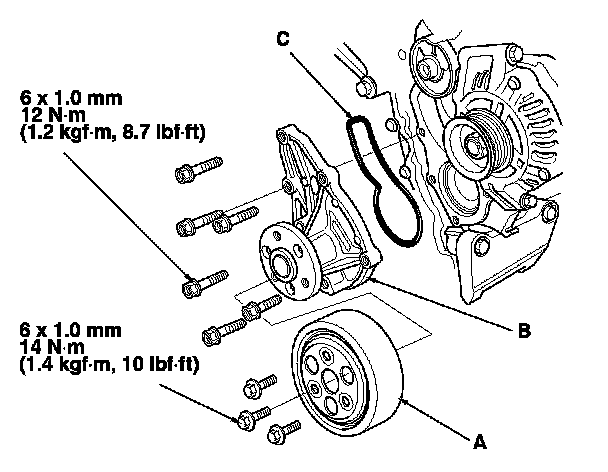 C

6 x 1.0 mm
12 N·m
(1.2 kgf·m, 8.7 lbf·ft)

B

6 x 1.0 mm
14 N·m
(1.4 kgf·m, 10 lbf·ft)

A