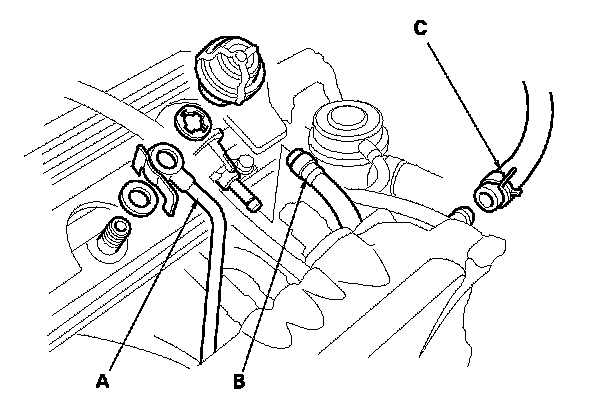 C

A

B