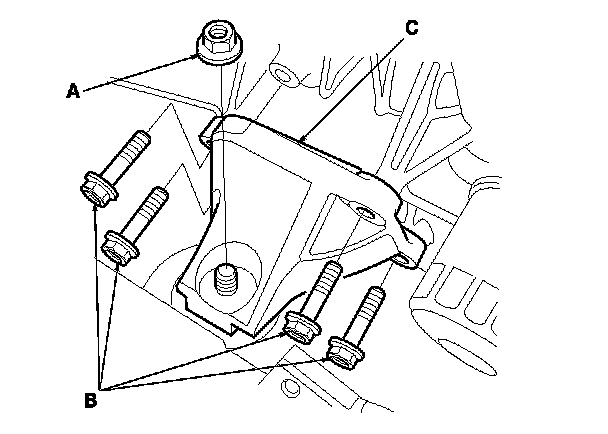 C
A
B