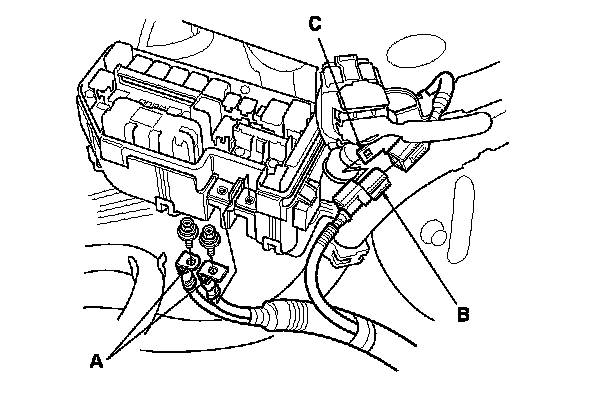 C

B

A