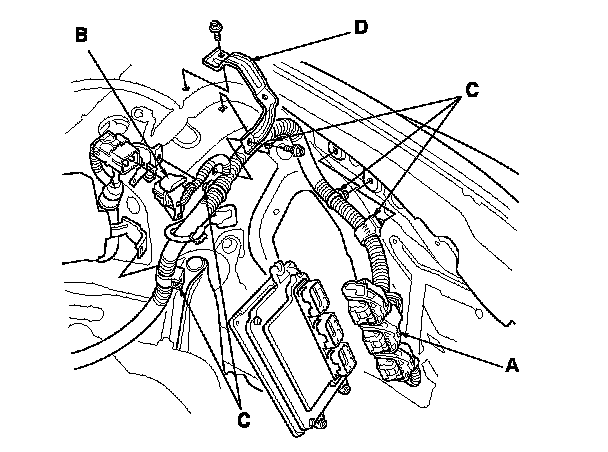 B
D
C
A
C