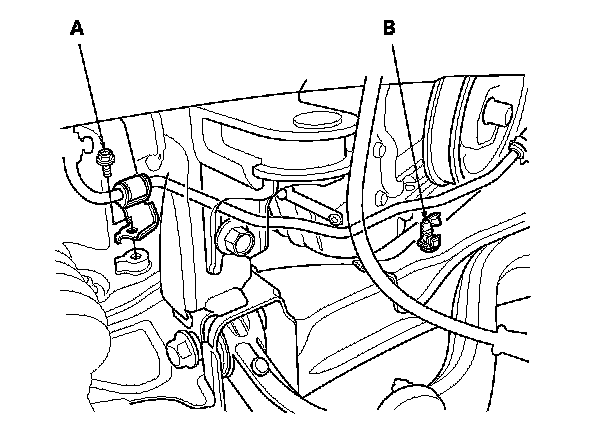 A

B