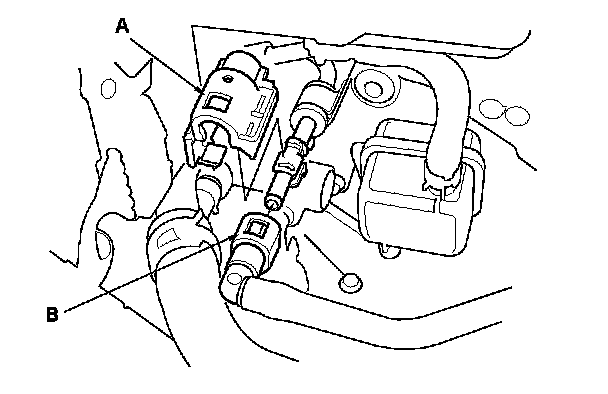 A

B