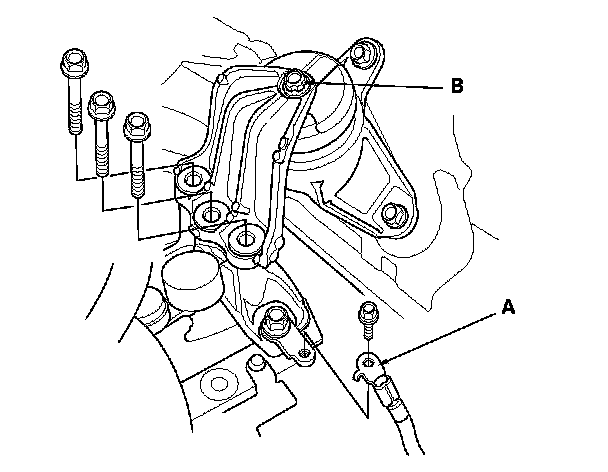 B

A