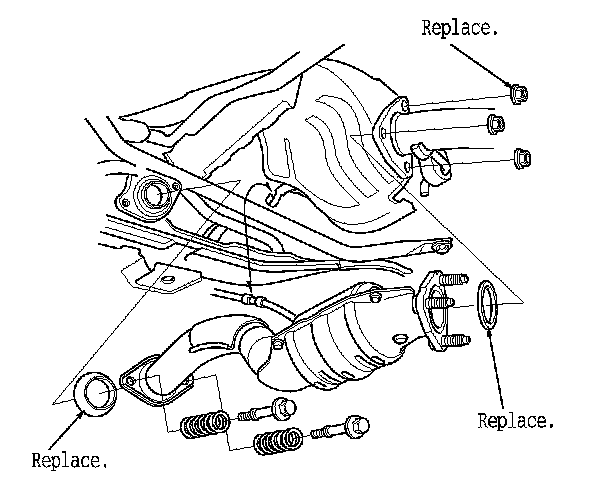 Replace.

Replace.

Replace.