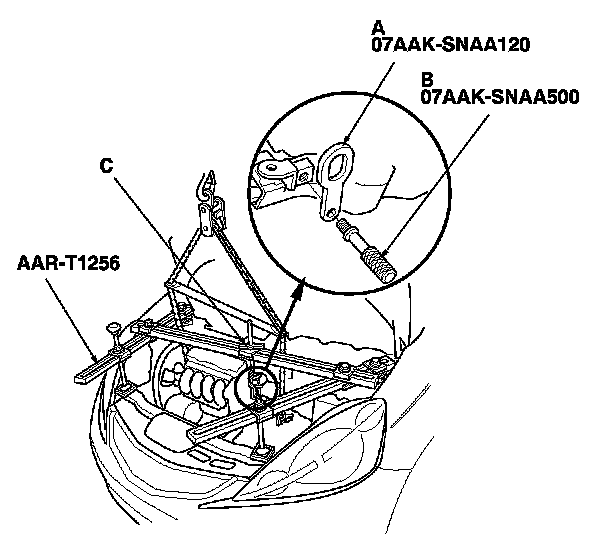 A
07AAK-SNAA120

B
07AAK-SNAA500

C

AAR-T1256