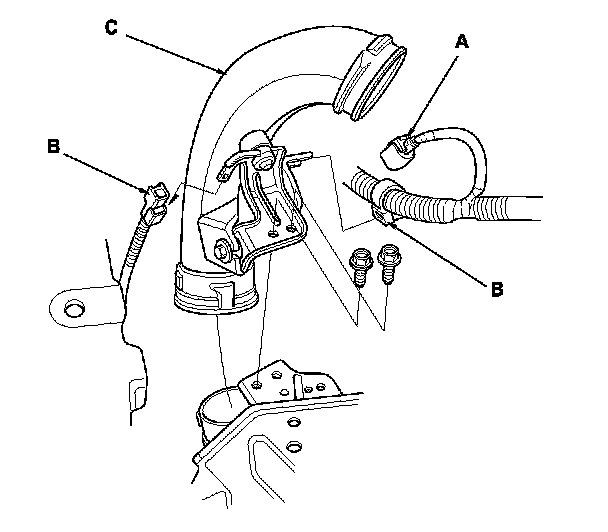 C
A
B
B