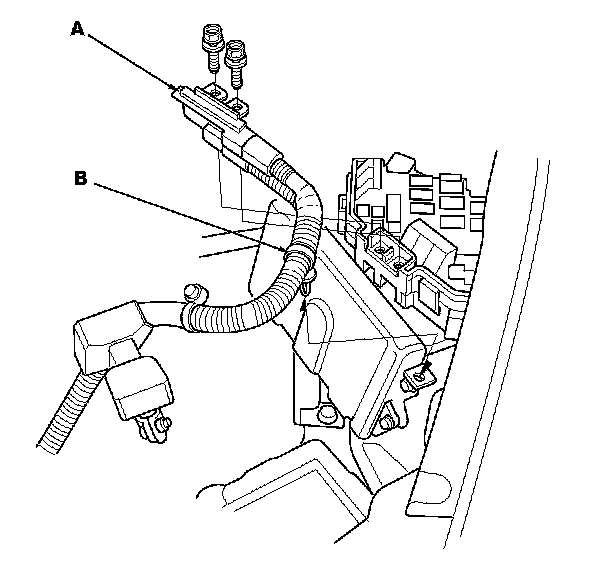 A

B