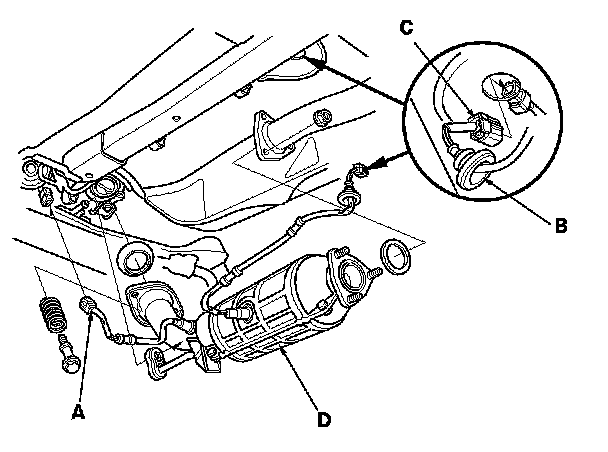 C

B

A

D