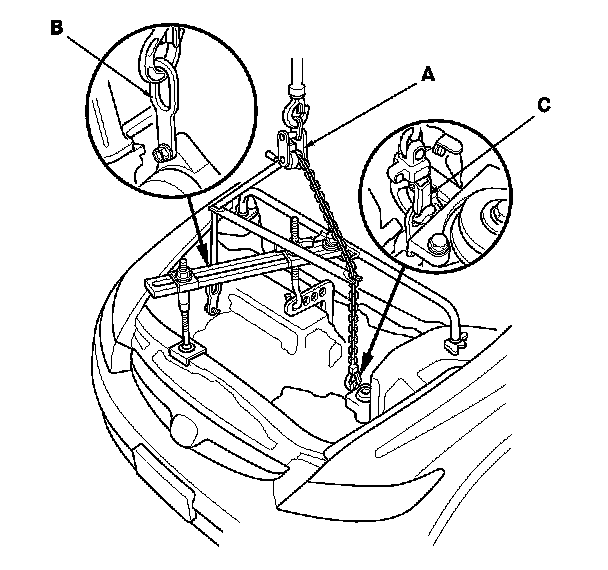 B

A

C