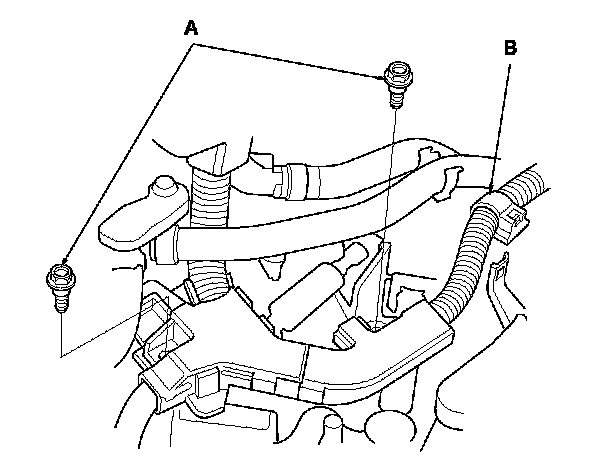 A
B