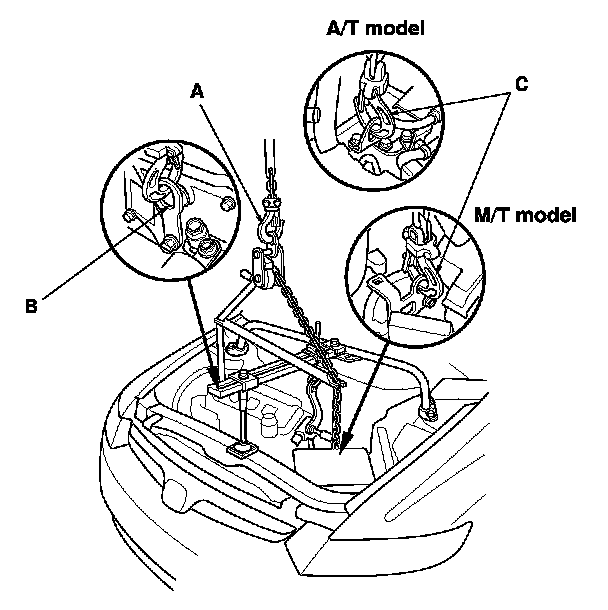 A/T model

A

C

M/T model

B