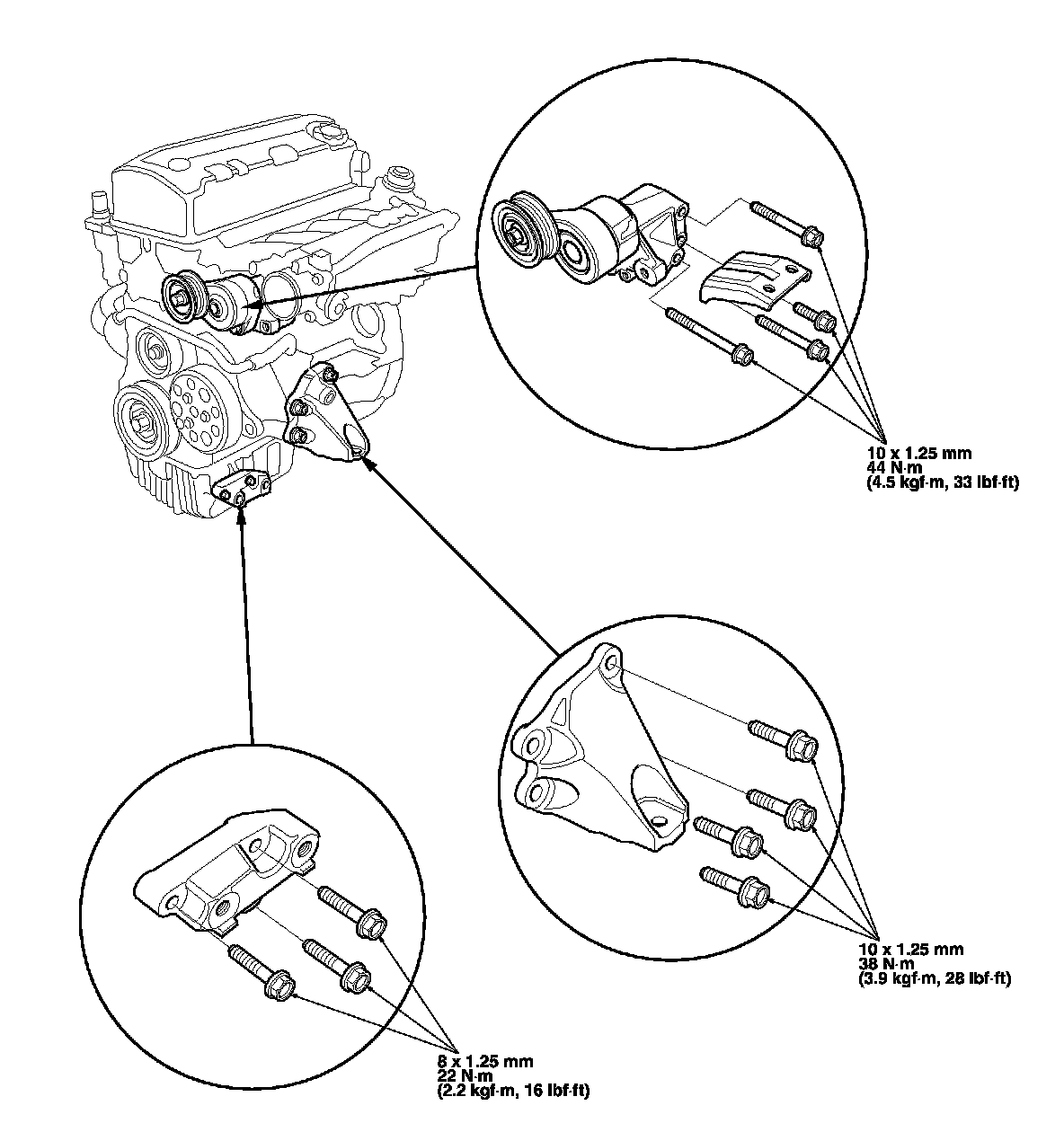 10 x 1.25 mm
44 N·m
(4.5 kgf·m, 33 lbf·ft)

10 x 1.25 mm
38 N·m
(3.9 kgf·m, 28 lbf·ft)

8 x 1.25 mm
22 N·m
(2.2 kgf·m, 16 lbf·ft)