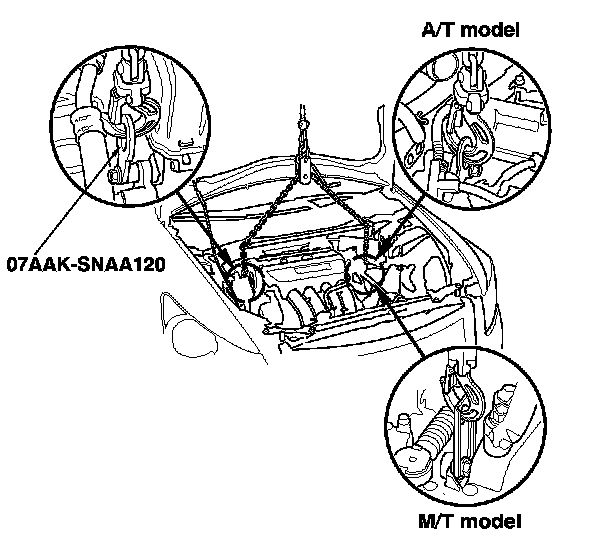 A/T model

07AAK-SNAA120

M/T model