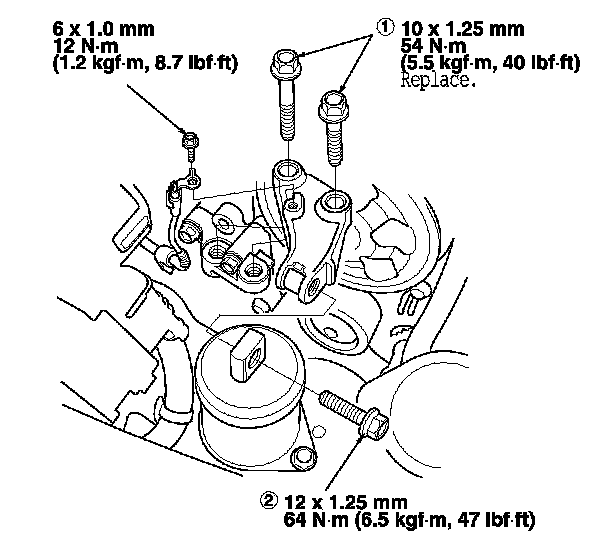 6 x 1.0 mm
12 N·m
(1.2 kgf·m, 8.7 lbf·ft)

① 10 x 1.25 mm
54 N·m
(5.5 kgf·m, 40 lbf·ft)
Replace.

② 12 x 1.25 mm
64 N·m (6.5 kgf·m, 47 lbf·ft)