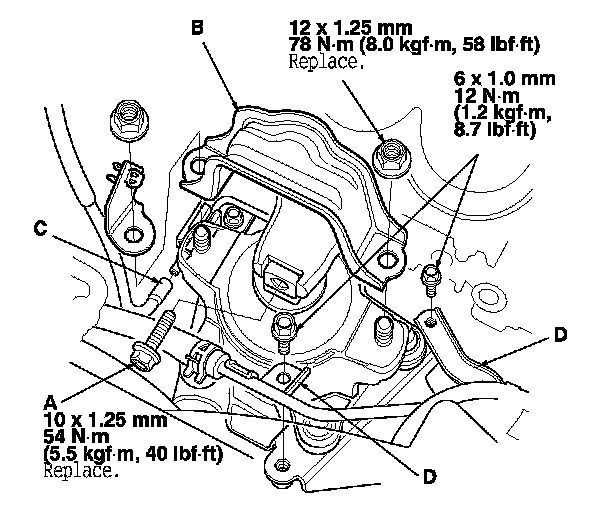 B

12 x 1.25 mm
78 N·m (8.0 kgf·m, 58 lbf·ft)
Replace.

6 x 1.0 mm
12 N·m
(1.2 kgf·m,
8.7 lbf·ft)

C

D

A
10 x 1.25 mm
54 N·m
(5.5 kgf·m, 40 lbf·ft)
Replace.

D