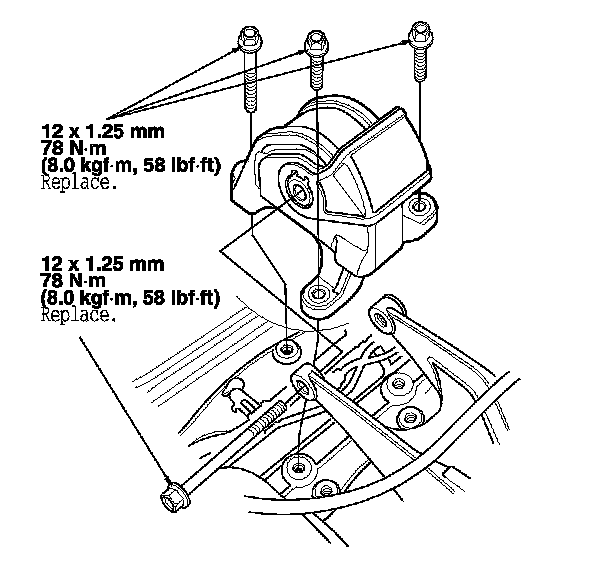 12 x 1.25 mm
78 N·m
(8.0 kgf·m, 58 lbf·ft)
Replace.

12 x 1.25 mm
78 N·m
(8.0 kgf·m, 58 lbf·ft)
Replace.